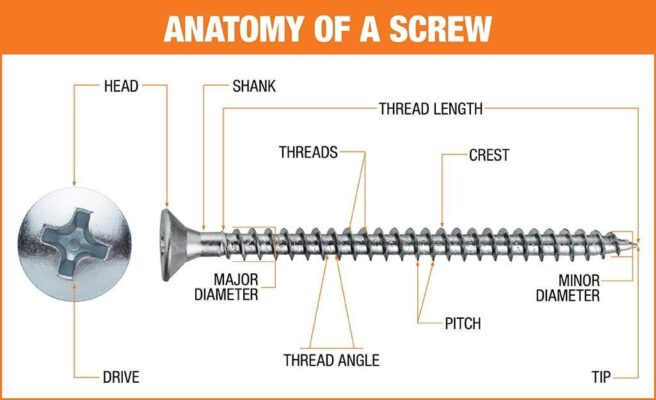 ANATOMY OF A SCREW

HEAD

SHANK

THREAD LENGTH

THREADS

CREST

MAJOR DIAMETER

MINOR DIAMETER

PITCH

THREAD ANGLE

DRIVE

TIP